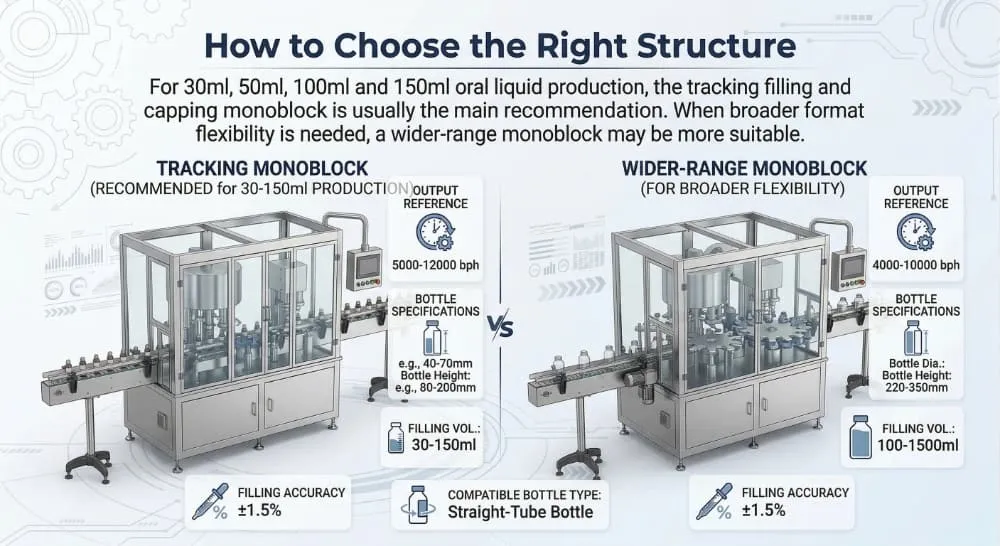 How to Choose the Right Structure

For 30ml, 50ml, 100ml and 150ml oral liquid production, the tracking filling and capping monoblock is usually the main recommendation. When broader format flexibility is needed, a wider-range monoblock may be more suitable.

TRACKING MONOBLOCK
(RECOMMENDED for 30-150ml PRODUCTION)

OUTPUT REFERENCE
5000-12000 bph

BOTTLE SPECIFICATIONS
e.g., 40-70mm
Bottle Height: e.g., 80-200mm

FILLING VOL.:
30-150ml

FILLING ACCURACY
±1.5%

COMPATIBLE BOTTLE TYPE:
Straight-Tube Bottle

VS

WIDER-RANGE MONOBLOCK
(FOR BROADER FLEXIBILITY)

OUTPUT REFERENCE
4000-10000 bph

BOTTLE SPECIFICATIONS
Bottle Dia.:
Bottle Height: 220-350mm

FILLING VOL.:
100-1500ml

FILLING ACCURACY
±1.5%