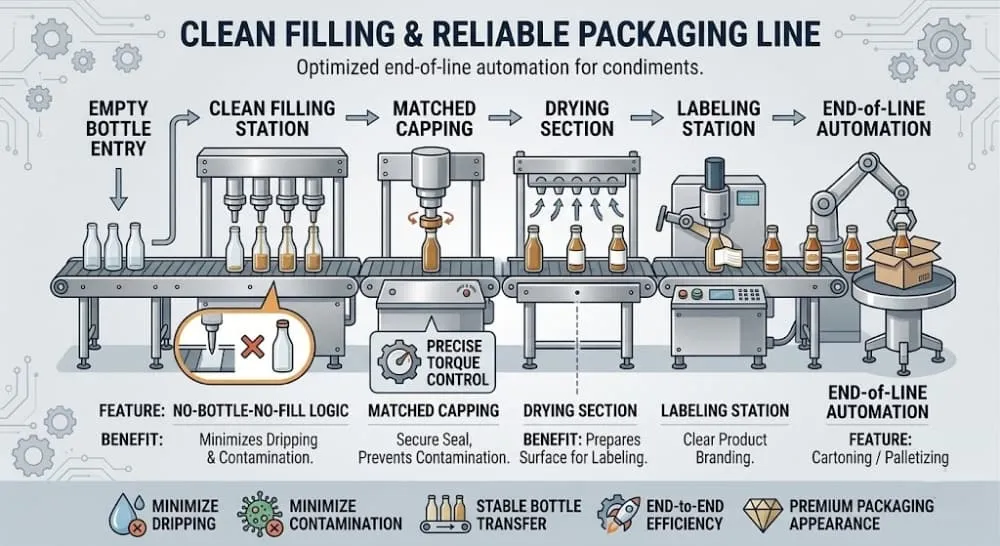 CLEAN FILLING & RELIABLE PACKAGING LINE

Optimized end-of-line automation for condiments.

EMPTY BOTTLE ENTRY

CLEAN FILLING STATION

MATCHED CAPPING

DRYING SECTION

LABELING STATION

END-of-LINE AUTOMATION

PRECISE TORQUE CONTROL

FEATURE: NO-BOTTLE-NO-FILL LOGIC

BENEFIT: Minimizes Dripping & Contamination.

MATCHED CAPPING

Secure Seal, Prevents Contamination.

DRYING SECTION

BENEFIT: Prepares Surface for Labeling.

LABELING STATION

Clear Product Branding.

END-of-LINE AUTOMATION

FEATURE: Cartoning / Palletizing

MINIMIZE DRIPPING

MINIMIZE CONTAMINATION

STABLE BOTTLE TRANSFER

END-to-END EFFICIENCY

PREMIUM PACKAGING APPEARANCE